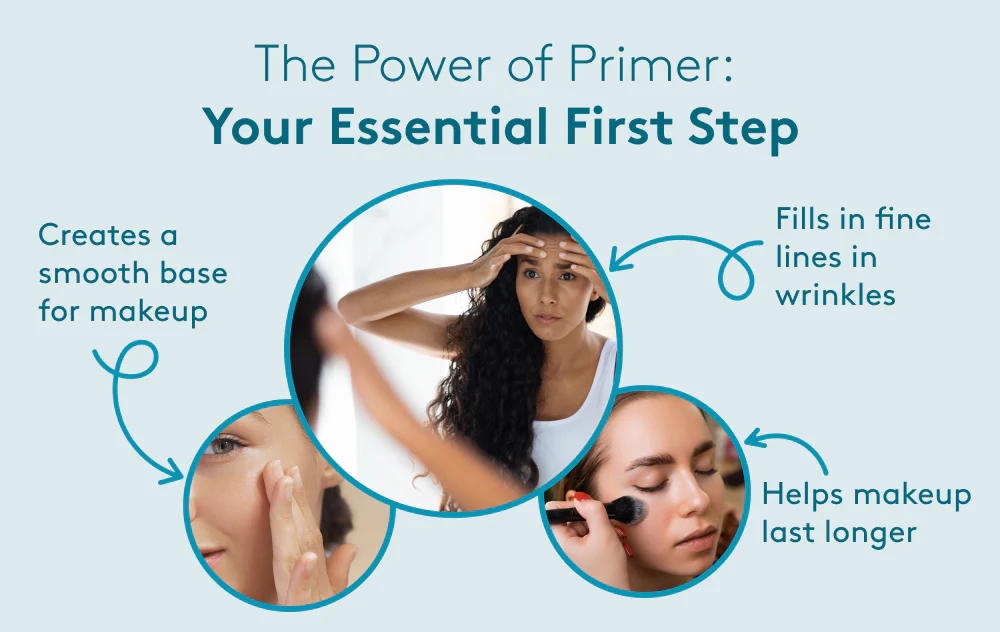 The Power of Primer:
Your Essential First Step

Creates a smooth base for makeup

Fills in fine lines in wrinkles

Helps makeup last longer